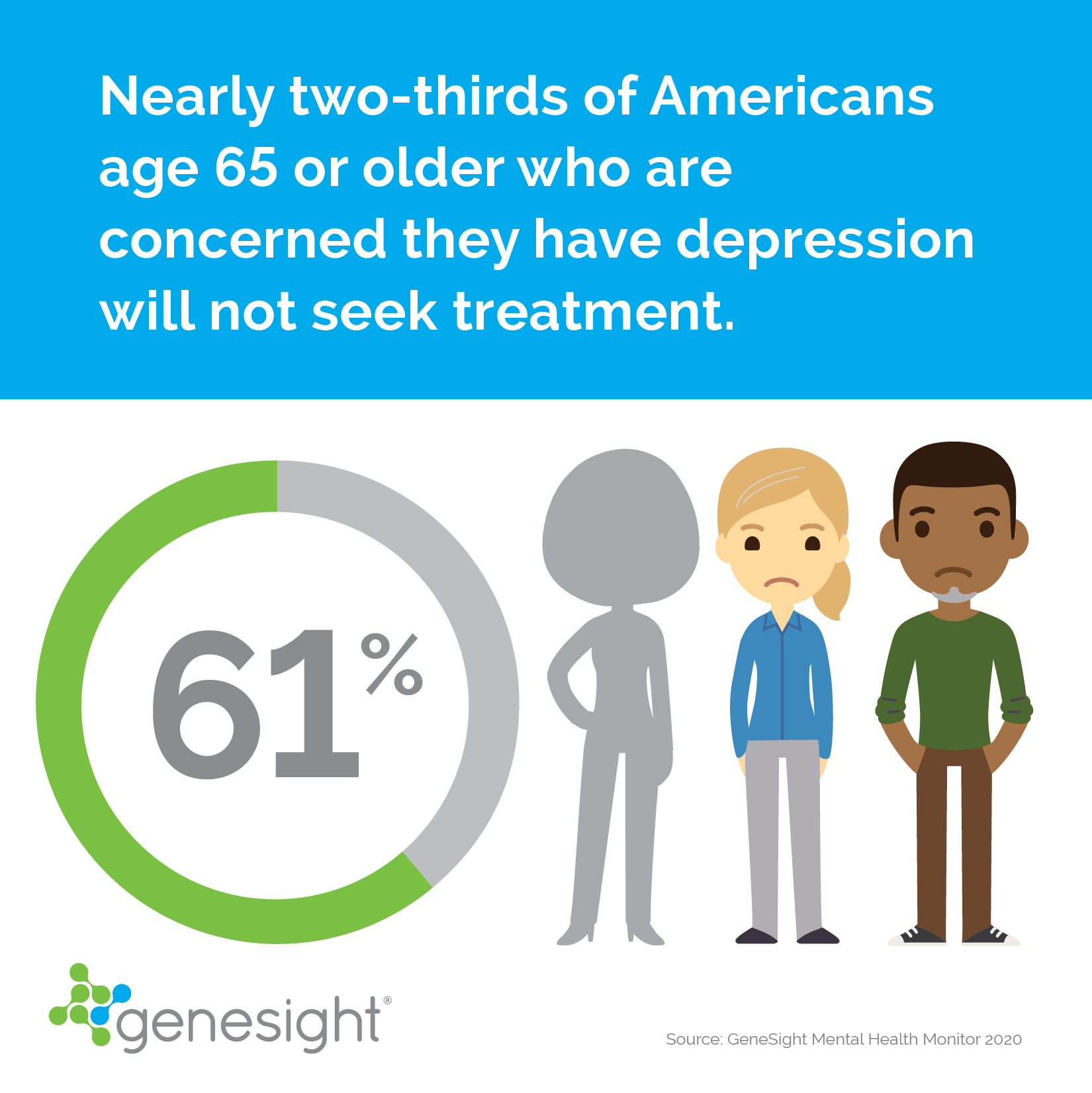 Nearly two-thirds of Americans age 65 or older who are concerned they have depression will not seek treatment.

61%

genesight®

Source: GeneSight Mental Health Monitor 2020