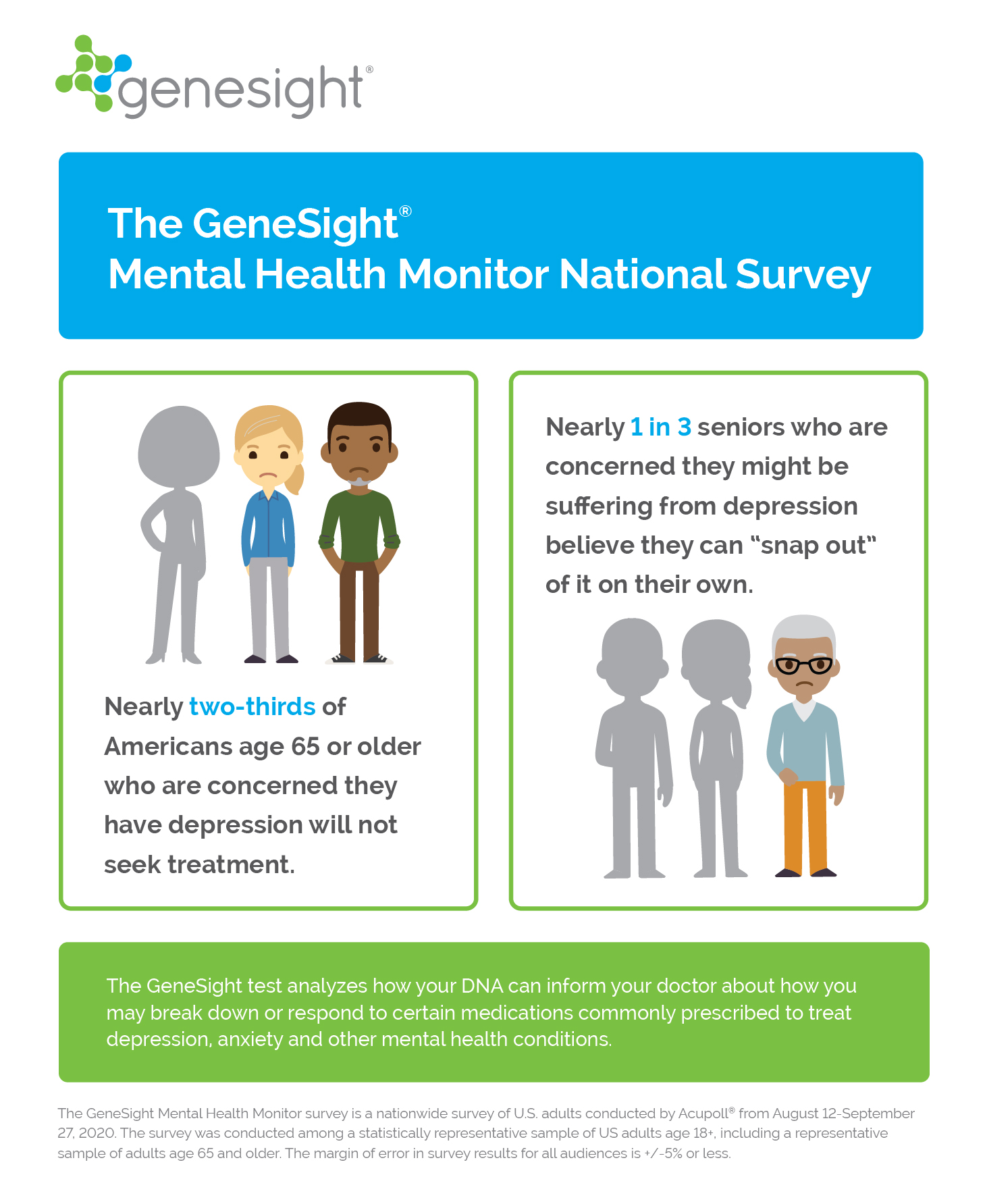 genesight®

The GeneSight®
Mental Health Monitor National Survey

Nearly two-thirds of Americans age 65 or older who are concerned they have depression will not seek treatment.

Nearly 1 in 3 seniors who are concerned they might be suffering from depression believe they can "snap out" of it on their own.

The GeneSight test analyzes how your DNA can inform your doctor about how you may break down or respond to certain medications commonly prescribed to treat depression, anxiety and other mental health conditions.

The GeneSight Mental Health Monitor survey is a nationwide survey of U.S. adults conducted by Acupoll® from August 12-September 27, 2020. The survey was conducted among a statistically representative sample of US adults age 18+, including a representative sample of adults age 65 and older. The margin of error in survey results for all audiences is +/-5% or less.